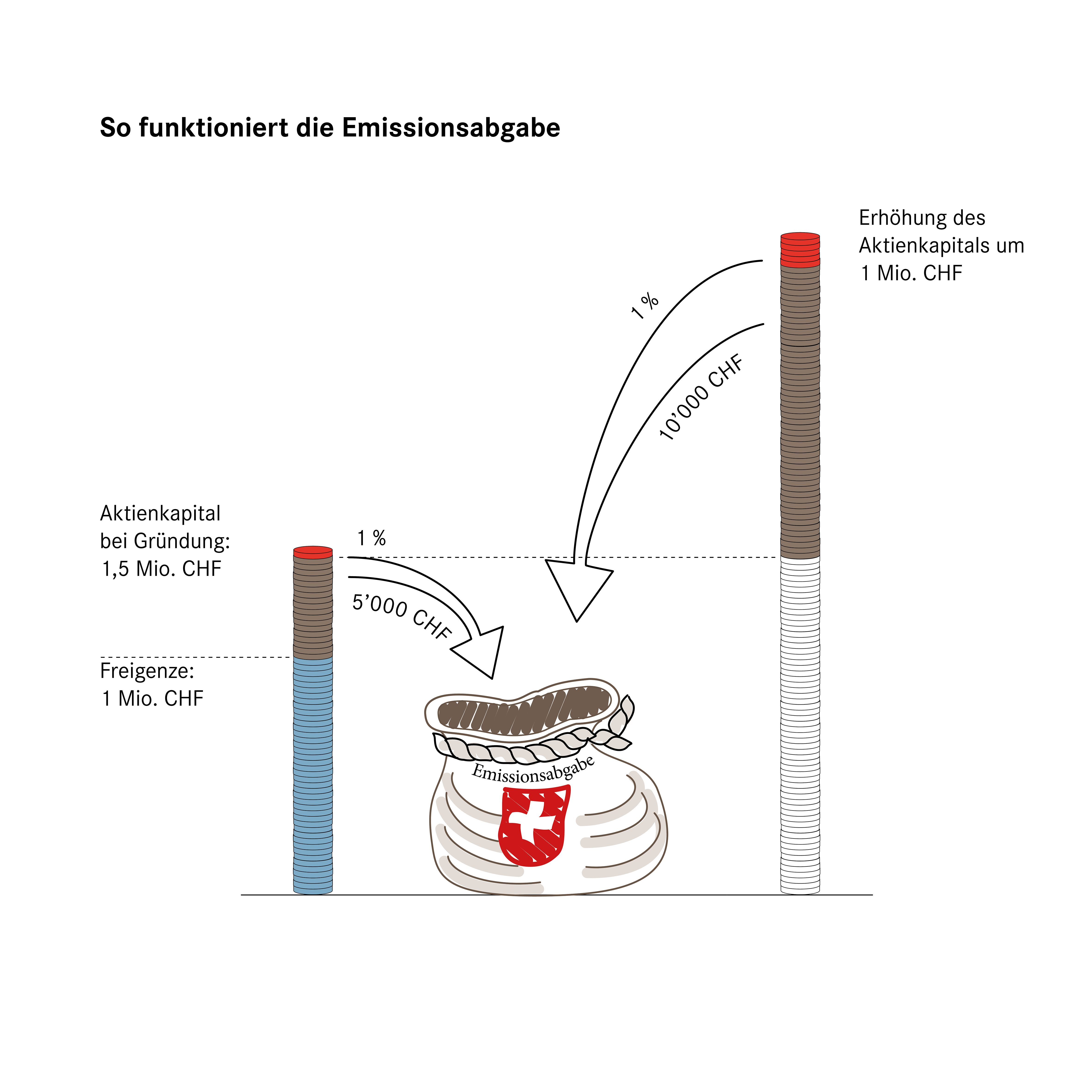 So funktioniert die Emissionsabgabe

Erhöhung des Aktienkapitals um 1 Mio. CHF

1 %

10'000 CHF

Aktienkapital bei Gründung: 1,5 Mio. CHF

1 %

5'000 CHF

Freigenze: 1 Mio. CHF

Emissionsabgabe